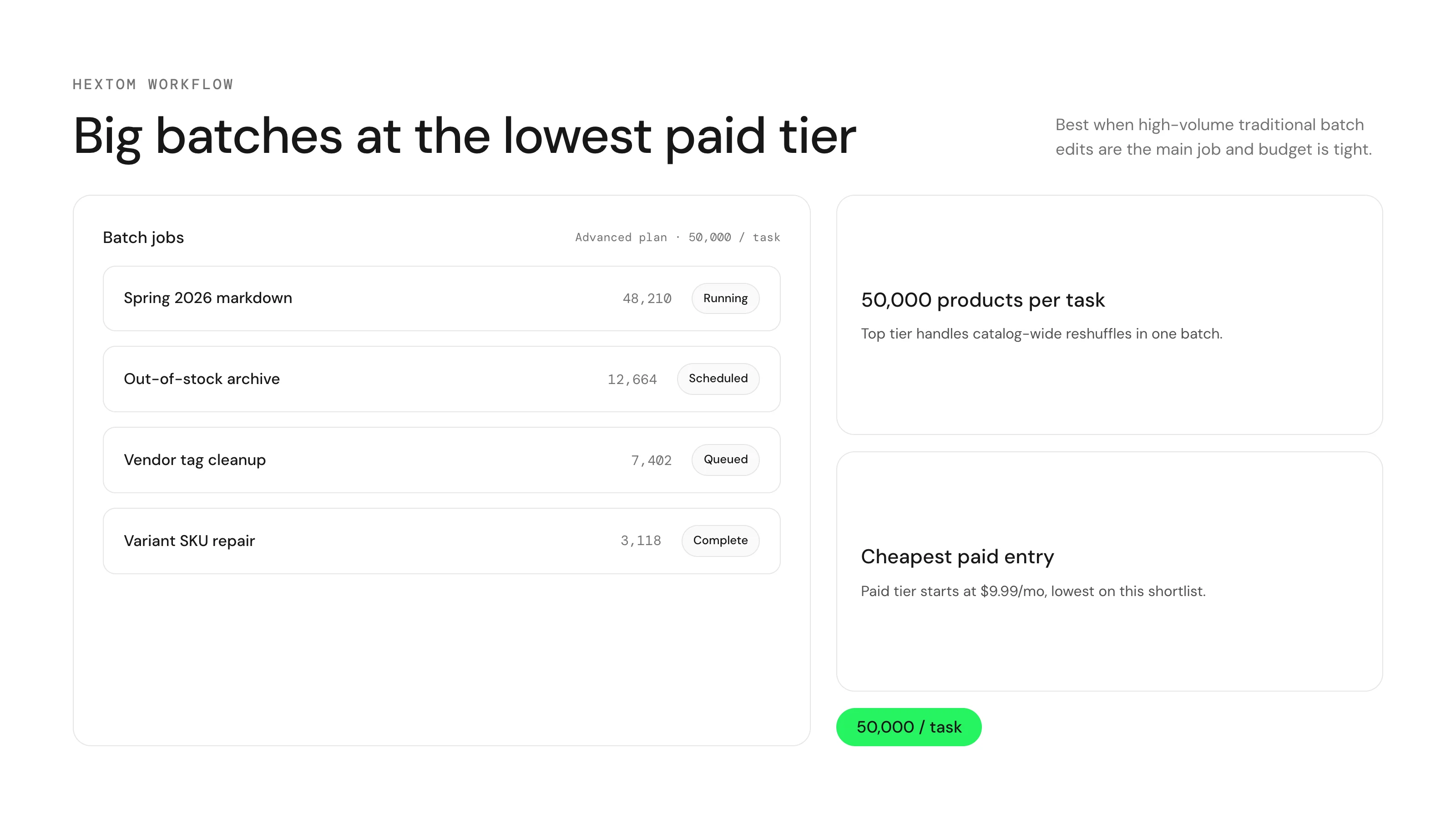 HEXTOM WORKFLOW

Big batches at the lowest paid tier

Best when high-volume traditional batch edits are the main job and budget is tight.

Batch jobs

Advanced plan · 50,000 / task

Spring 2026 markdown
48,210
Running

Out-of-stock archive
12,664
Scheduled

Vendor tag cleanup
7,402
Queued

Variant SKU repair
3,118
Complete

50,000 products per task

Top tier handles catalog-wide reshuffles in one batch.

Cheapest paid entry

Paid tier starts at $9.99/mo, lowest on this shortlist.

50,000 / task